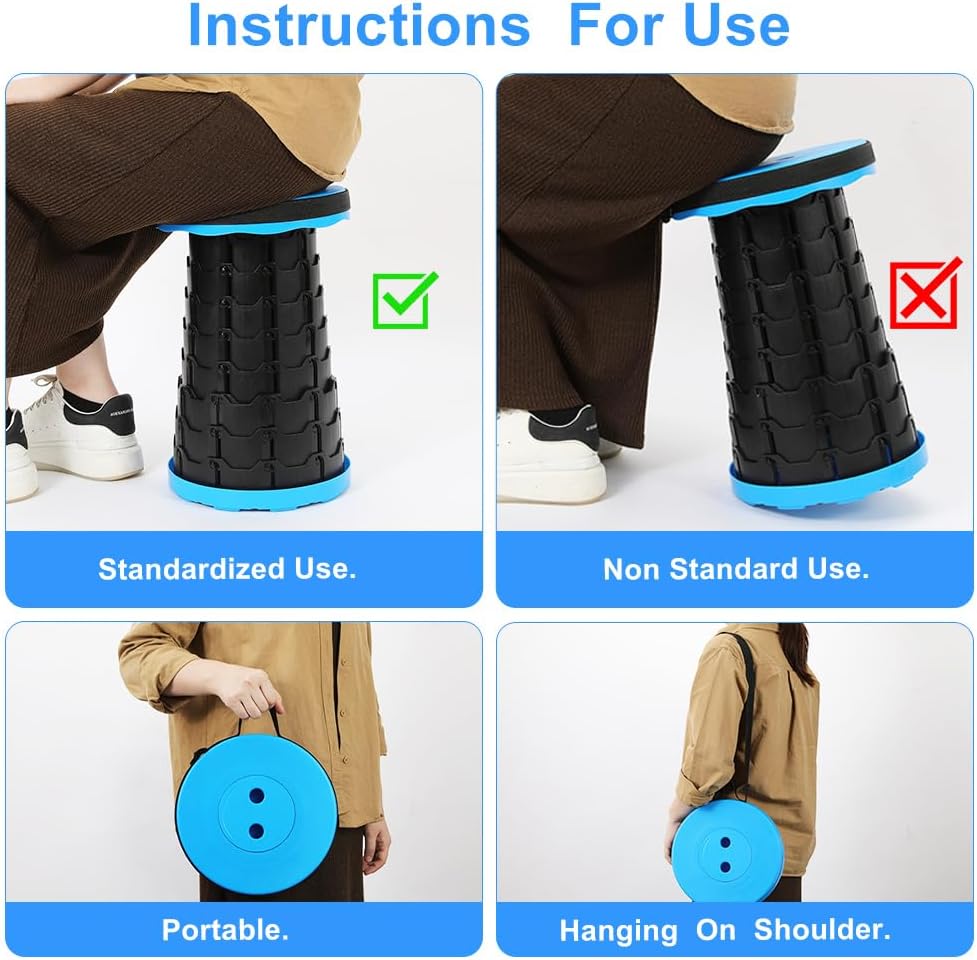 Instructions For Use

Standardized Use.

Non Standard Use.

Portable.

Hanging On Shoulder.