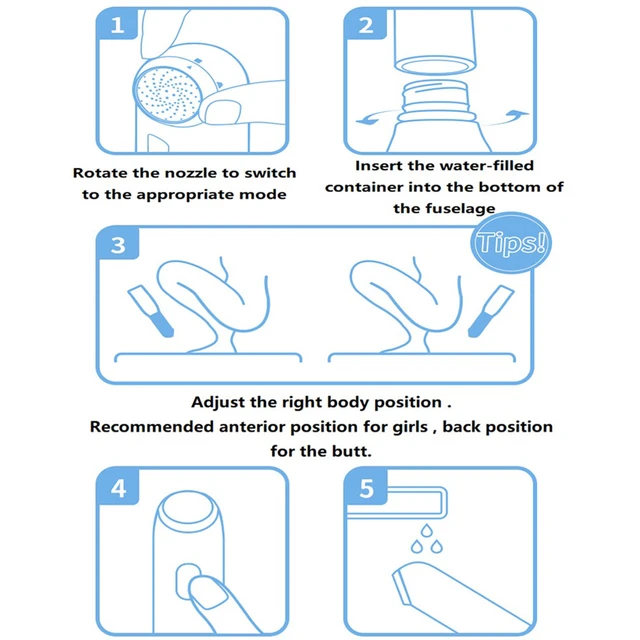 1

Rotate the nozzle to switch to the appropriate mode

2

Insert the water-filled container into the bottom of the fuselage

3

Tips!

Adjust the right body position .
Recommended anterior position for girls , back position for the butt.

4

5