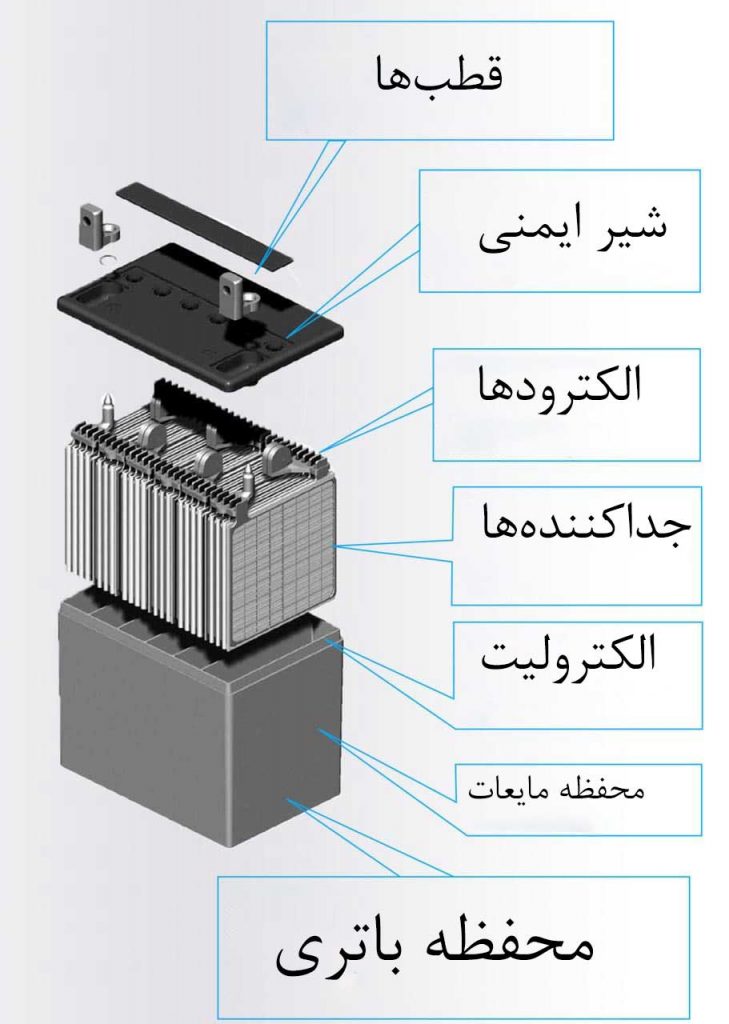 قطب‌ها

شیر ایمنی

الکترودها

جداکننده‌ها

الکترولیت

محفظه مایعات

محفظه باتری